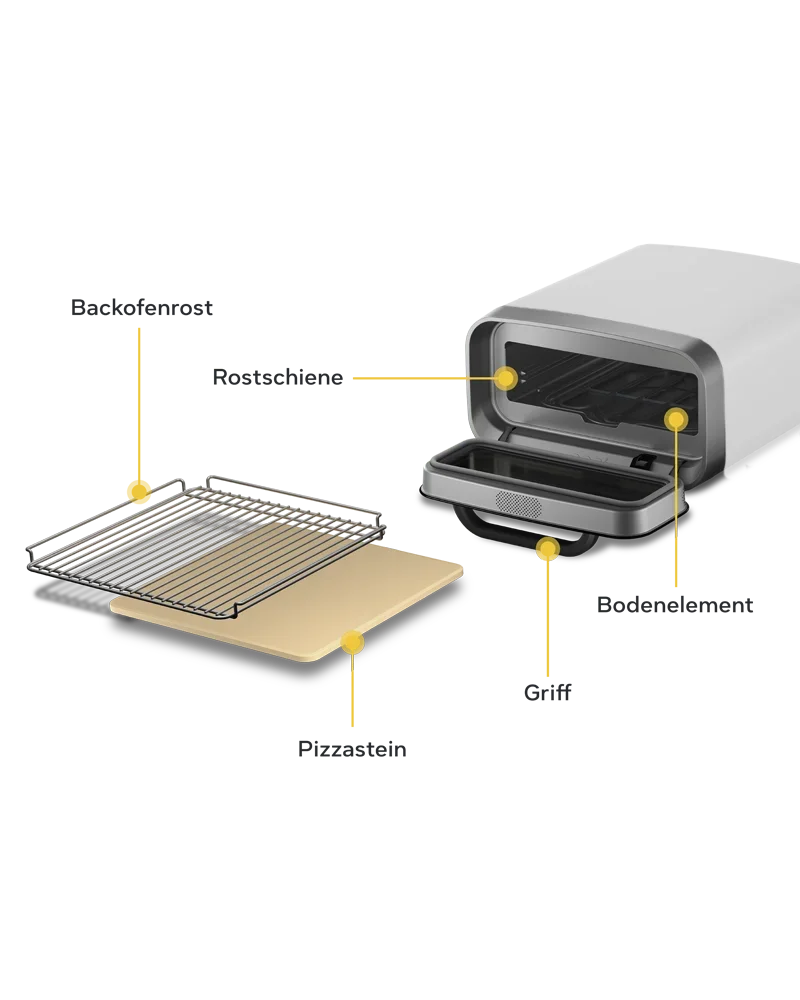 Backofenrost

Rostschiene

Bodenelement

Griff

Pizzastein